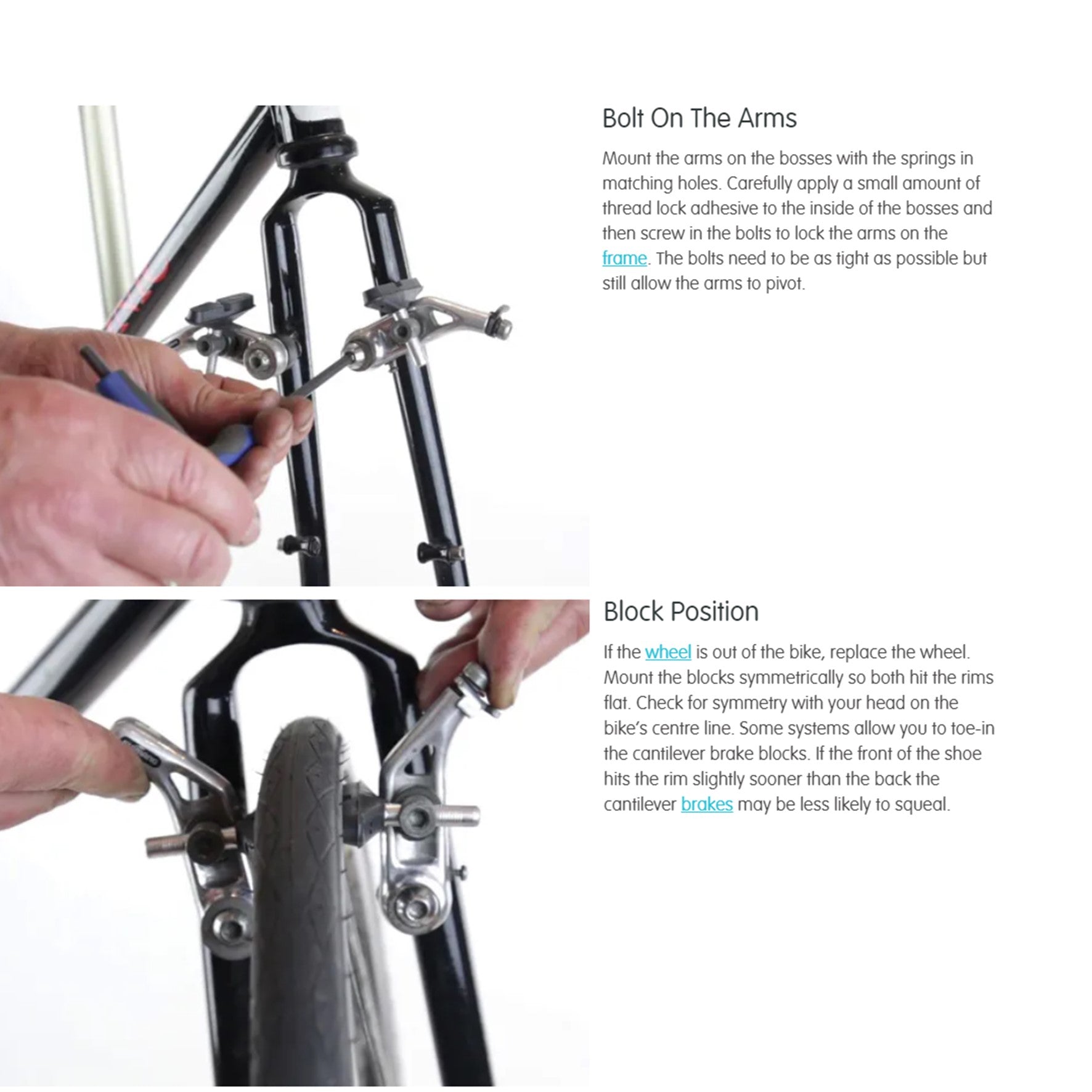 Bolt On The Arms

Mount the arms on the bosses with the springs in matching holes. Carefully apply a small amount of thread lock adhesive to the inside of the bosses and then screw in the bolts to lock the arms on the frame. The bolts need to be as tight as possible but still allow the arms to pivot.

Block Position

If the wheel is out of the bike, replace the wheel. Mount the blocks symmetrically so both hit the rims flat. Check for symmetry with your head on the bike's centre line. Some systems allow you to toe-in the cantilever brake blocks. If the front of the shoe hits the rim slightly sooner than the back the cantilever brakes may be less likely to squeal.